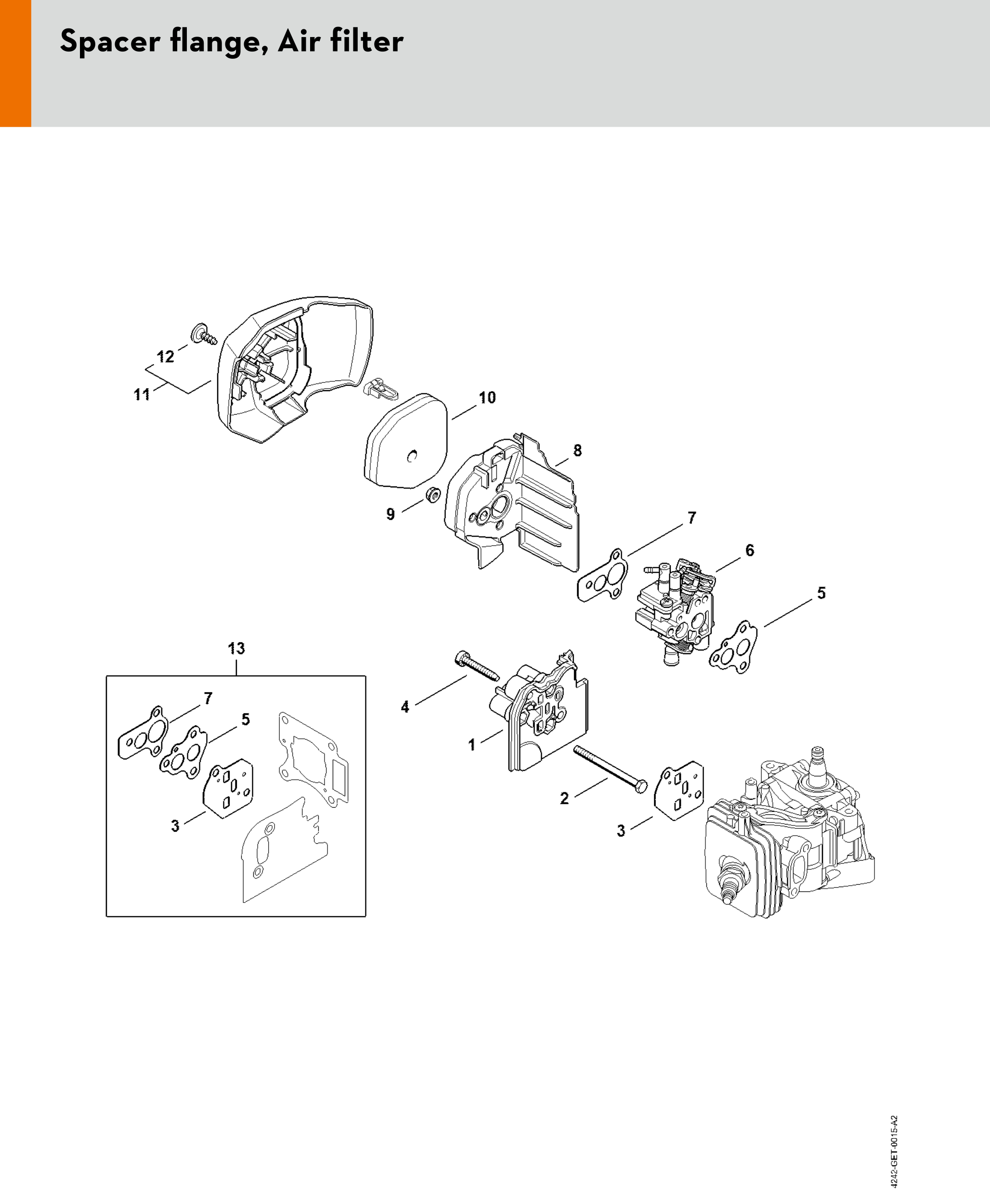 Spacer flange, Air filter

12
11
10
8
9
7
6
5
13
7
5
3
4
1
2
3

4242-GET-0015-A2